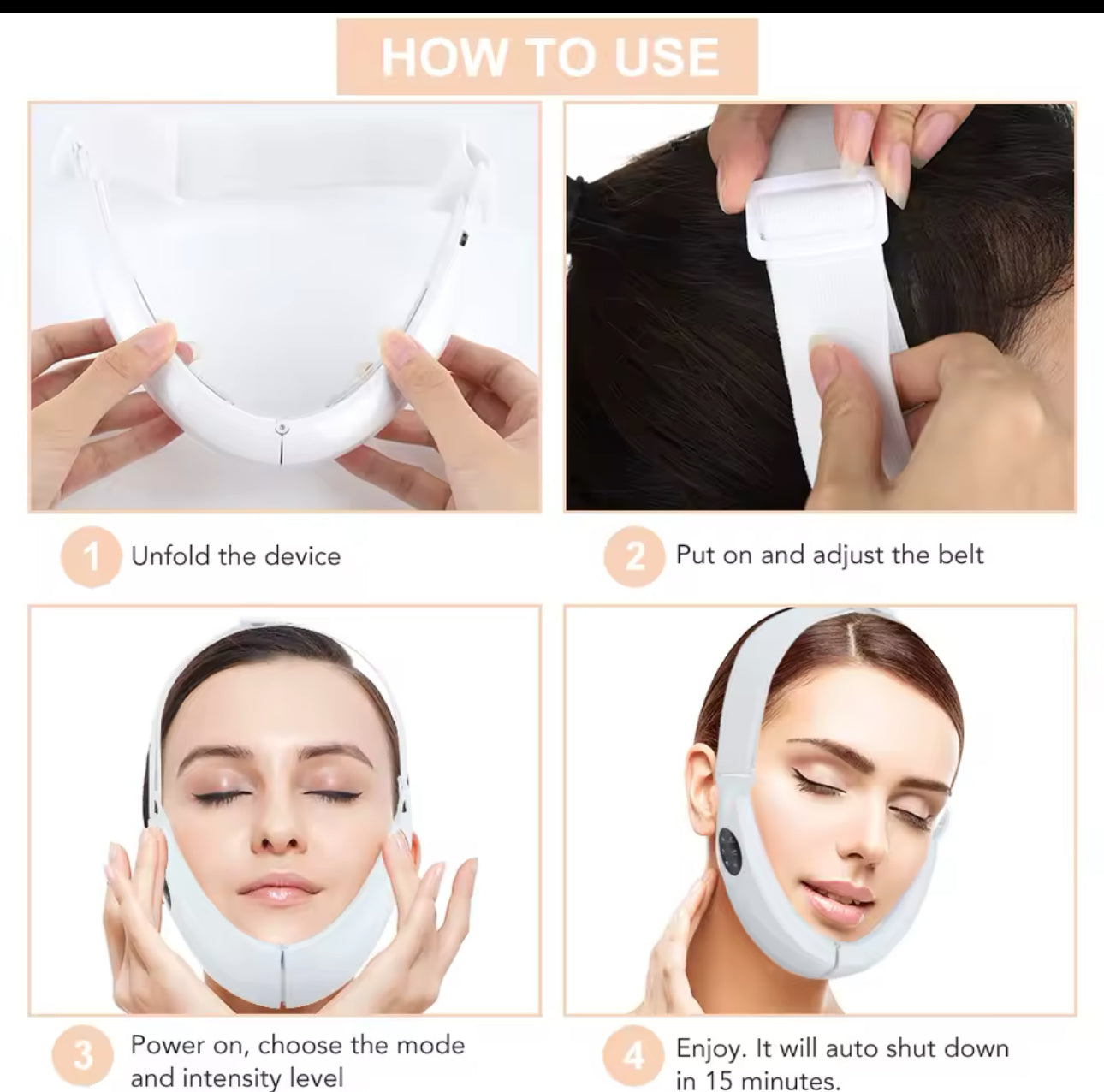 HOW TO USE

1 Unfold the device

2 Put on and adjust the belt

3 Power on, choose the mode and intensity level

4 Enjoy. It will auto shut down in 15 minutes.